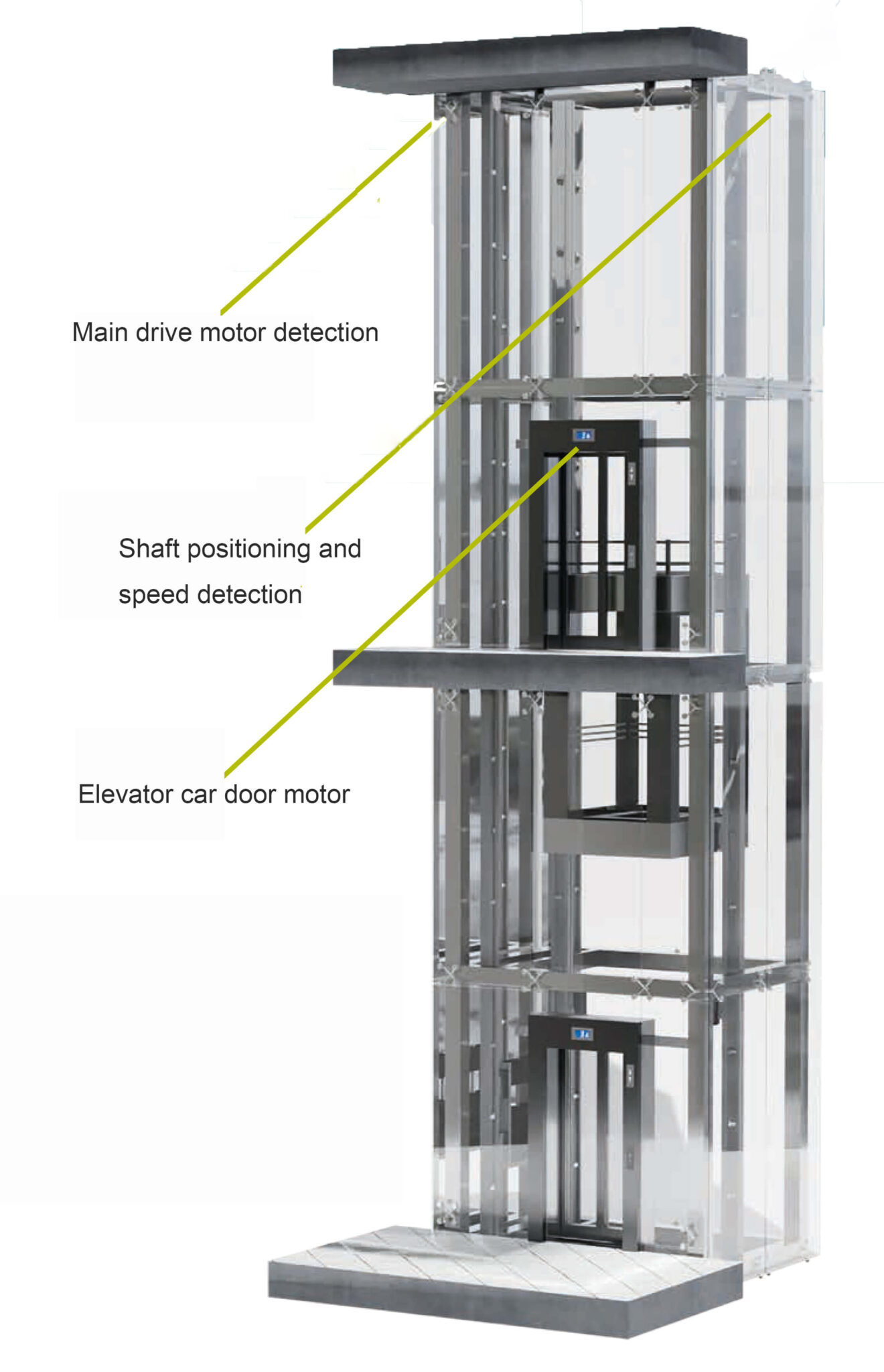 Main drive motor detection

Shaft positioning and speed detection

Elevator car door motor